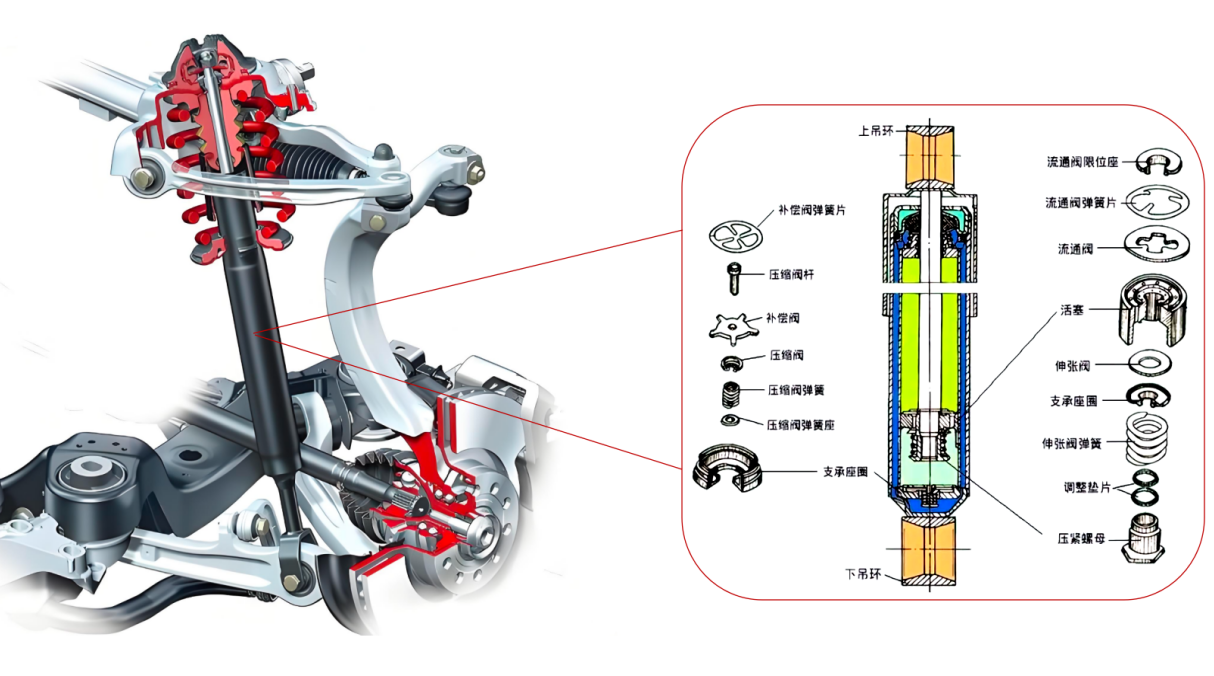 上吊环

补偿阀弹簧片

压缩阀杆

补偿阀

压缩阀

压缩阀弹簧

压缩阀弹簧座

支承座圈

下吊环

流通阀限位座

流通阀弹簧片

流通阀

活塞

伸张阀

支承座圈

伸张阀弹簧

调整垫片

压紧螺母